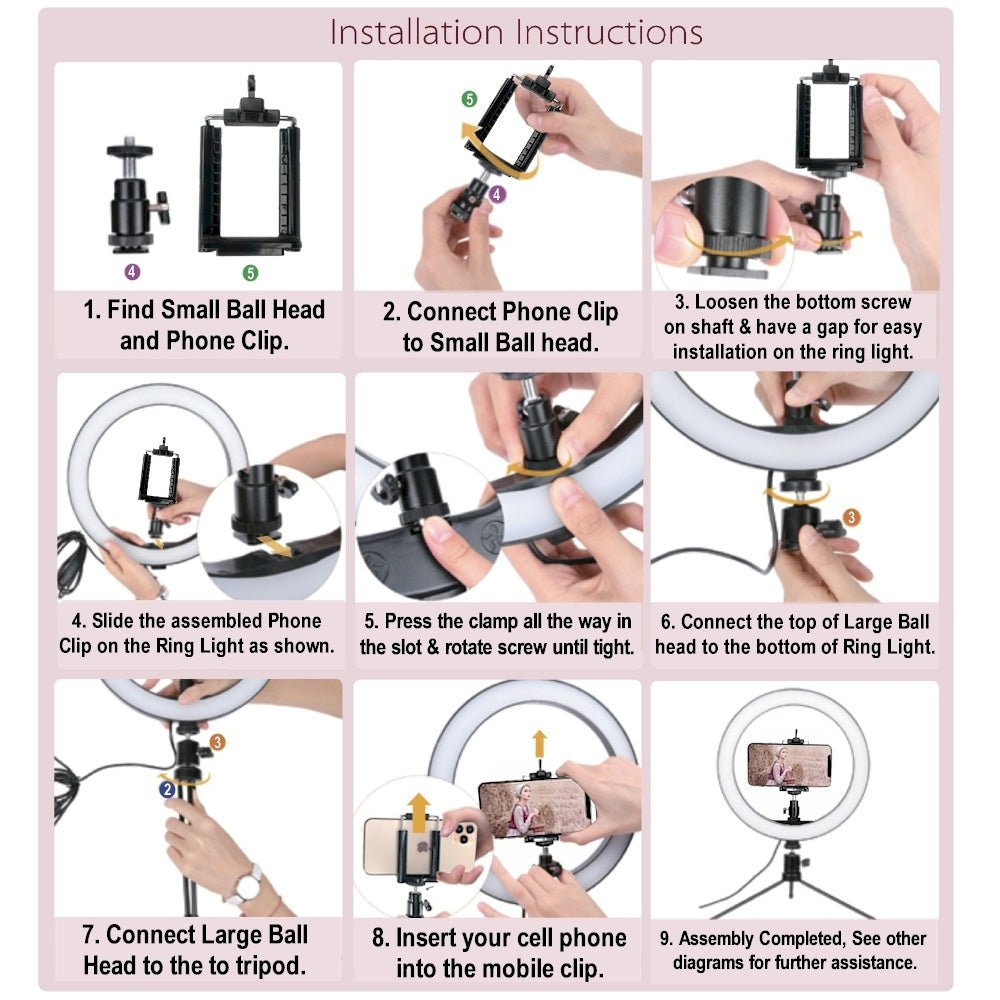 Installation Instructions

4 5

1. Find Small Ball Head and Phone Clip.

5 4

2. Connect Phone Clip to Small Ball head.

3. Loosen the bottom screw on shaft & have a gap for easy installation on the ring light.

4. Slide the assembled Phone Clip on the Ring Light as shown.

5. Press the clamp all the way in the slot & rotate screw until tight.

3

6. Connect the top of Large Ball head to the bottom of Ring Light.

3 2

7. Connect Large Ball Head to the to tripod.

8. Insert your cell phone into the mobile clip.

9. Assembly Completed, See other diagrams for further assistance.